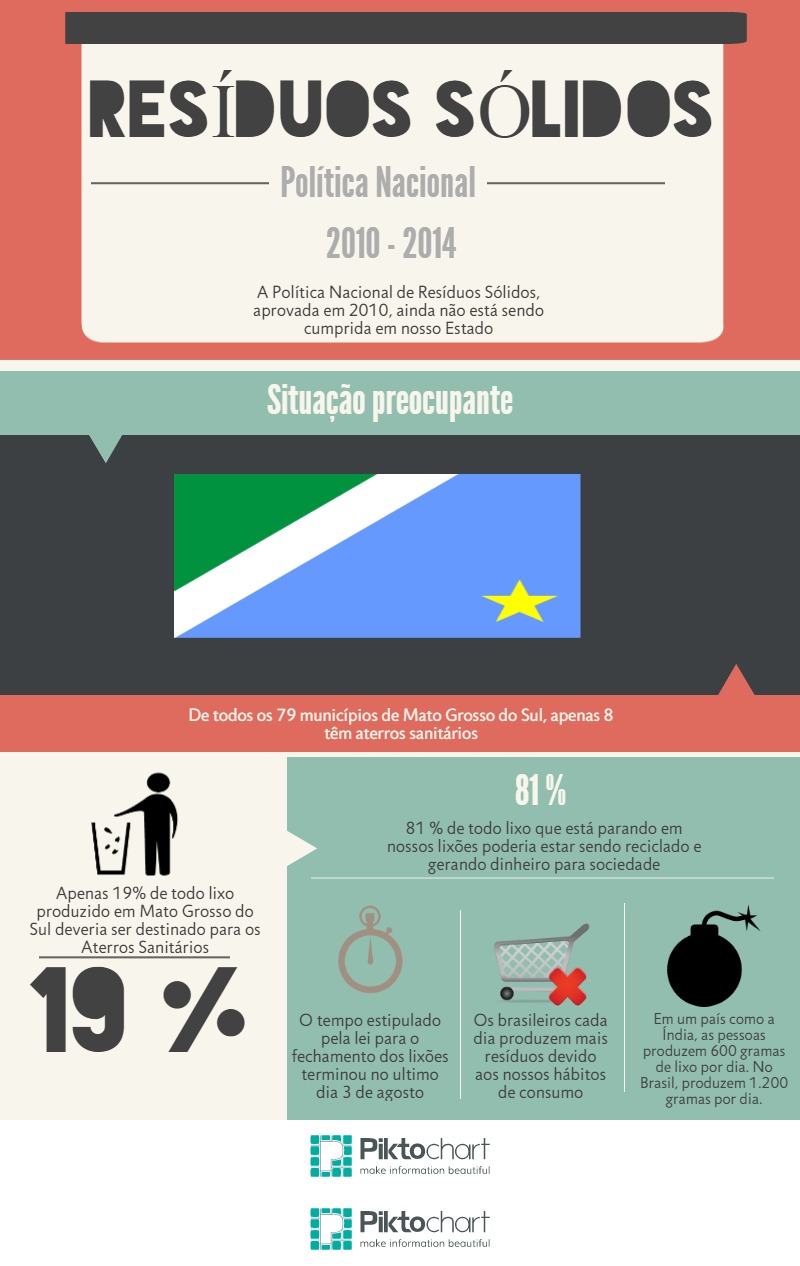 RESÍDUOS SÓLIDOS

Política Nacional

2010 - 2014

A Política Nacional de Resíduos Sólidos, aprovada em 2010, ainda não está sendo cumprida em nosso Estado

Situação preocupante

De todos os 79 municípios de Mato Grosso do Sul, apenas 8 têm aterros sanitários

Apenas 19% de todo lixo produzido em Mato Grosso do Sul deveria ser destinado para os Aterros Sanitários

19 %

81 %

81 % de todo lixo que está parando em nossos lixões poderia estar sendo reciclado e gerando dinheiro para sociedade

O tempo estipulado pela lei para o fechamento dos lixões terminou no ultimo dia 3 de agosto

Os brasileiros cada dia produzem mais resíduos devido aos nossos hábitos de consumo

Em um país como a Índia, as pessoas produzem 600 gramas de lixo por dia. No Brasil, produzem 1.200 gramas por dia.

Piktochart
make information beautiful

Piktochart
make information beautiful